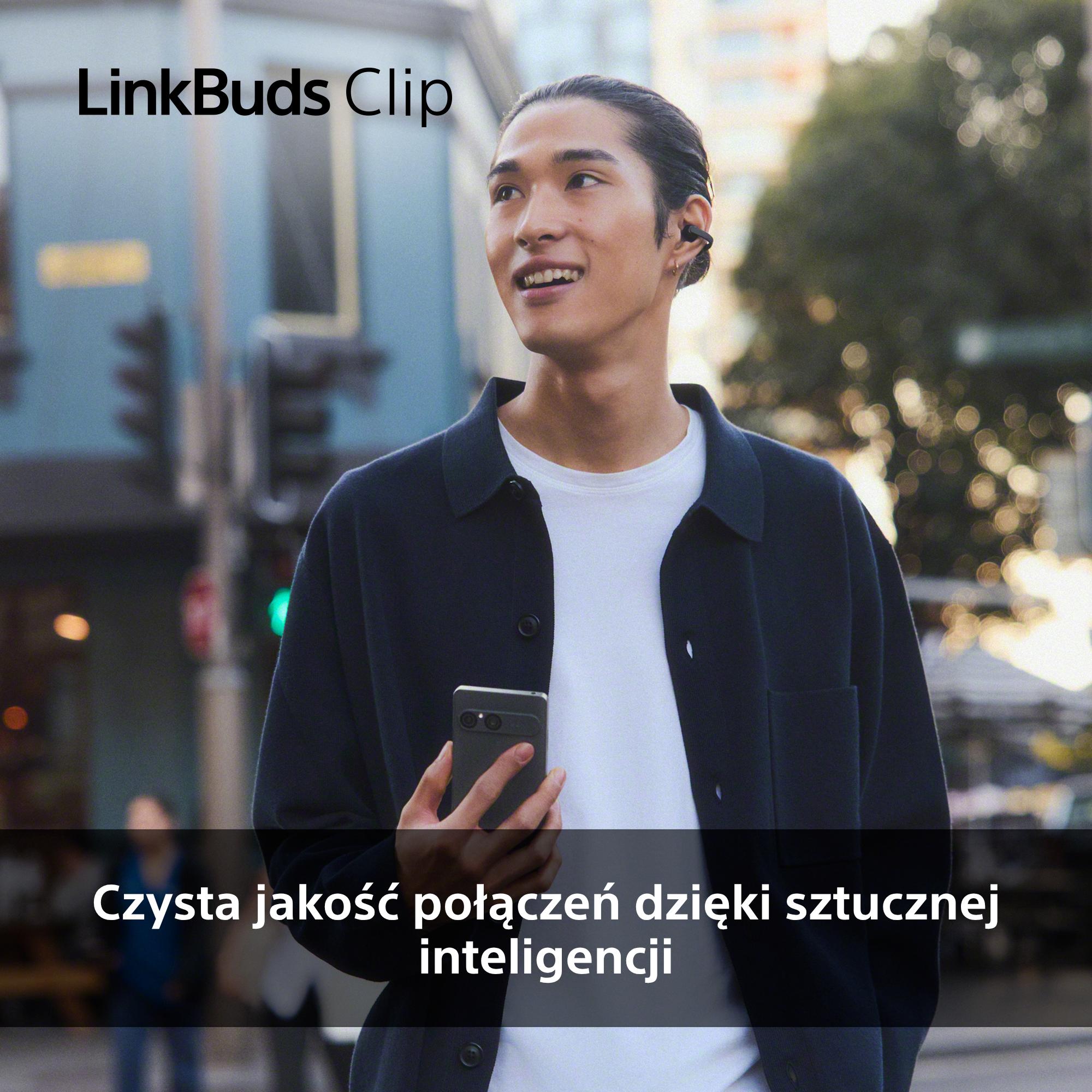 LinkBuds Clip

Czysta jakość połączeń dzięki sztucznej inteligencji