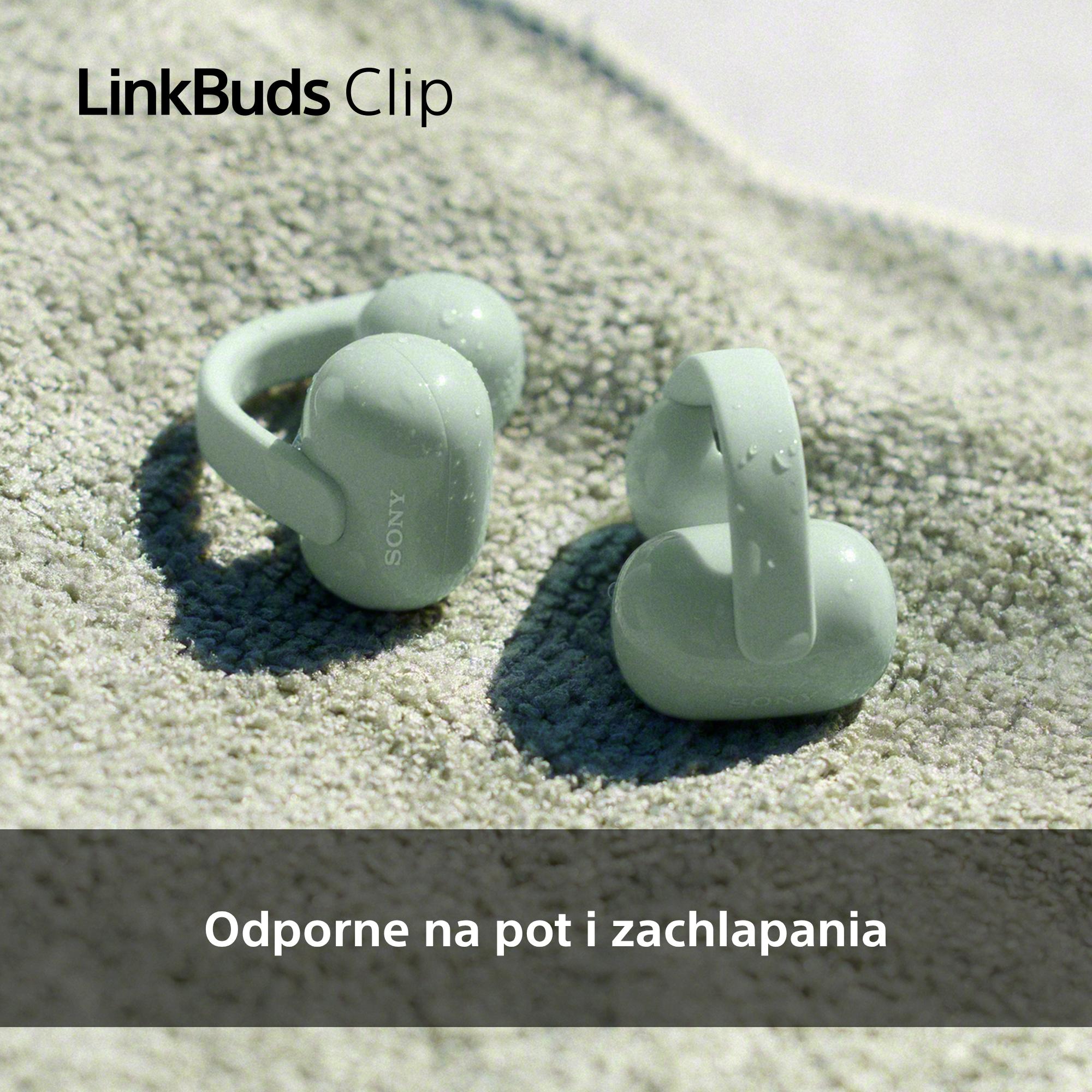 LinkBuds Clip

SONY

SONY

Odporne na pot i zachlapania