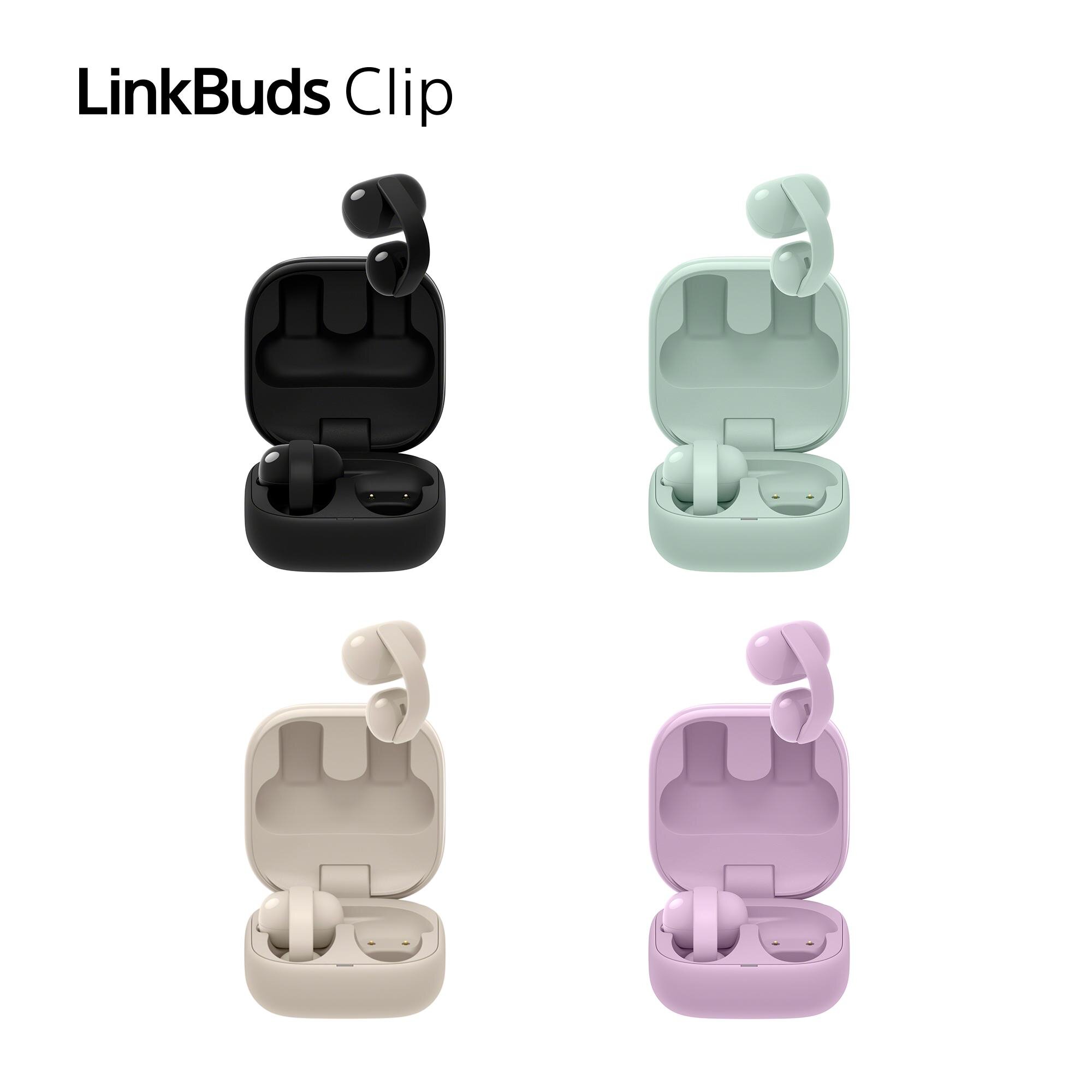 LinkBuds Clip