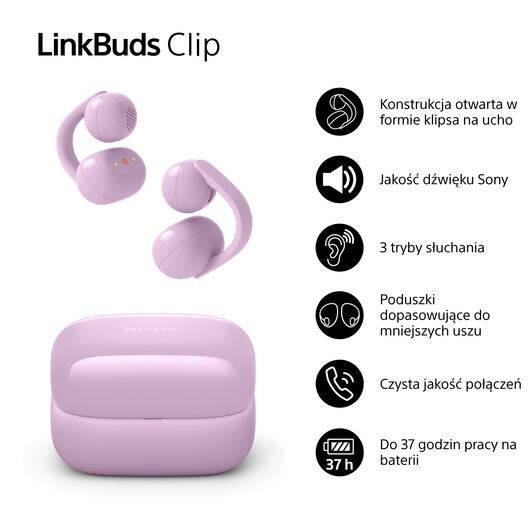 LinkBuds Clip

SONY

Konstrukcja otwarta w formie klipsa na ucho

Jakość dźwięku Sony

3 tryby słuchania

Poduszki dopasowujące do mniejszych uszu

Czysta jakość połączeń

37 h

Do 37 godzin pracy na baterii