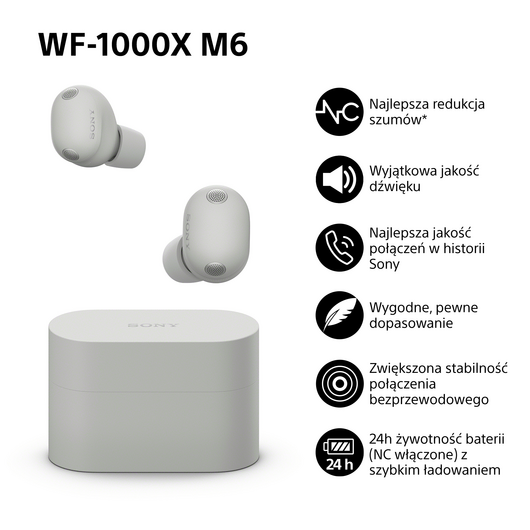 WF-1000X M6

SONY

SONY

SONY

NC

Najlepsza redukcja szumów*

Wyjątkowa jakość dźwięku

Najlepsza jakość połączeń w historii Sony

Wygodne, pewne dopasowanie

Zwiększona stabilność połączenia bezprzewodowego

24 h

24h żywotność baterii (NC włączone) z szybkim ładowaniem