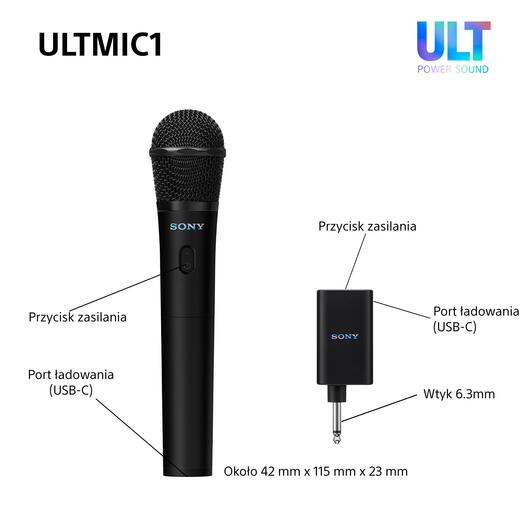 ULTMIC1

ULT
POWER SOUND

SONY

Przycisk zasilania

Port ładowania
(USB-C)

Przycisk zasilania

SONY

Port ładowania
(USB-C)

Wtyk 6.3mm

Około 42 mm x 115 mm x 23 mm